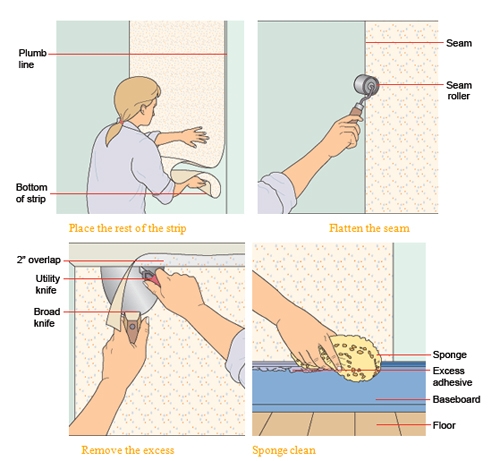 Plumb line

Bottom of strip

Place the rest of the strip

Seam

Seam roller

Flatten the seam

2" overlap

Utility knife

Broad knife

Remove the excess

Sponge

Excess adhesive

Baseboard

Floor

Sponge clean